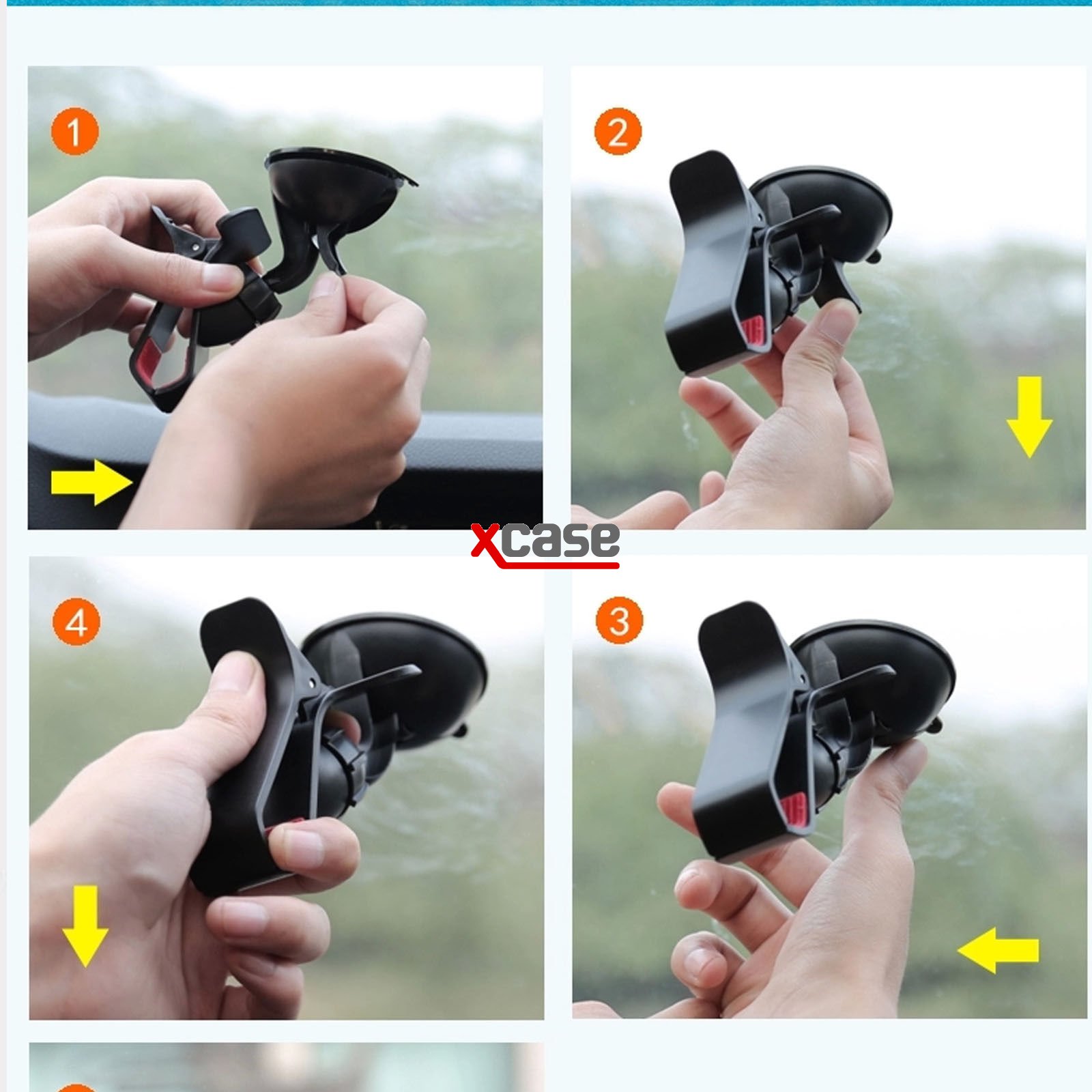 1

2

xcase

4

3